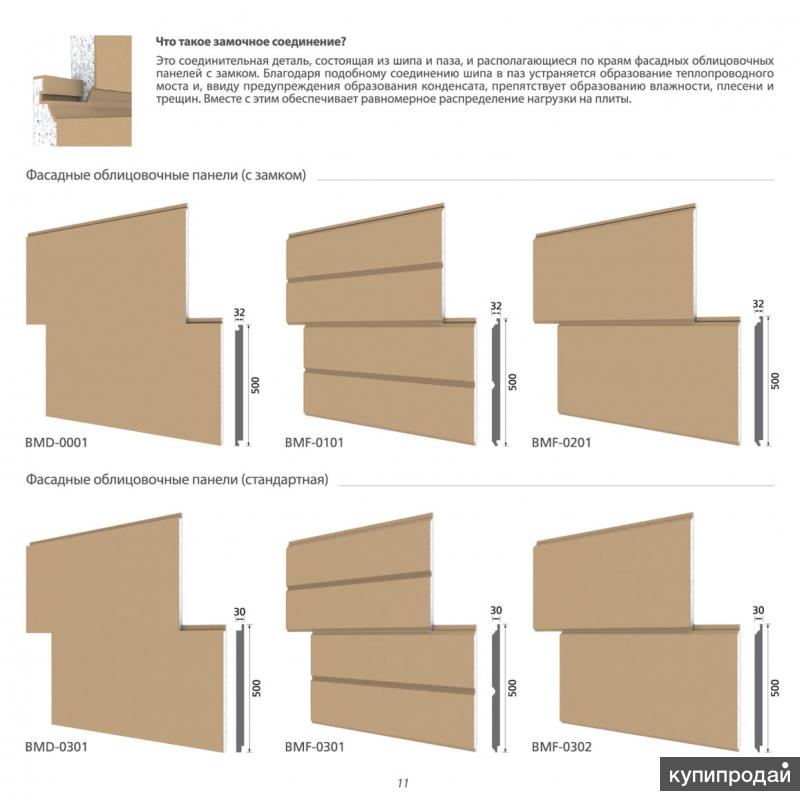 Что такое замочное соединение?

Это соединительная деталь, состоящая из шипа и паза, и располагающиеся по краям фасадных облицовочных панелей с замком. Благодаря подобному соединению шипа в паз устраняется образование теплопроводного моста и, ввиду предупреждения образования конденсата, препятствует образованию влажности, плесени и трещин. Вместе с этим обеспечивает равномерное распределение нагрузки на плиты.

Фасадные облицовочные панели (с замком)

32
500
BMD-0001

32
500
BMF-0101

32
500
BMF-0201

Фасадные облицовочные панели (стандартная)

30
500
BMD-0301

30
500
BMF-0301

30
500
BMF-0302

11

купипродай