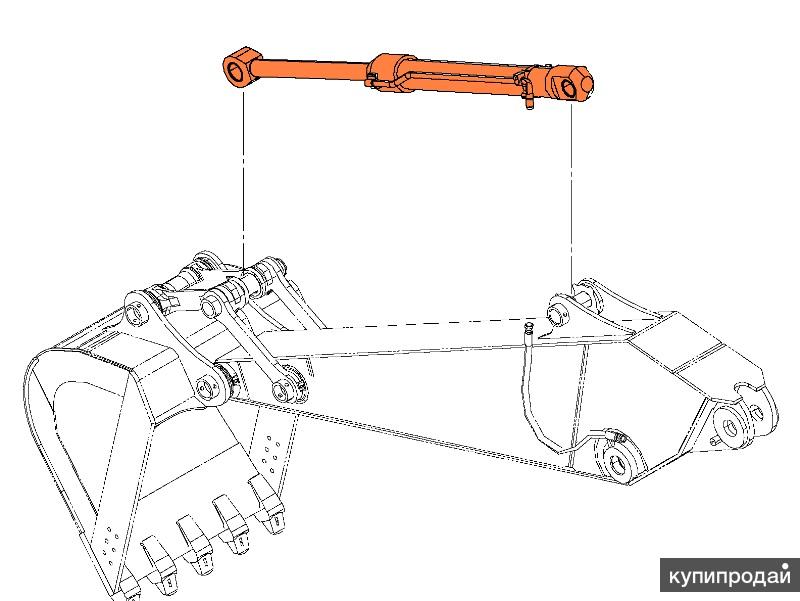 купипродай