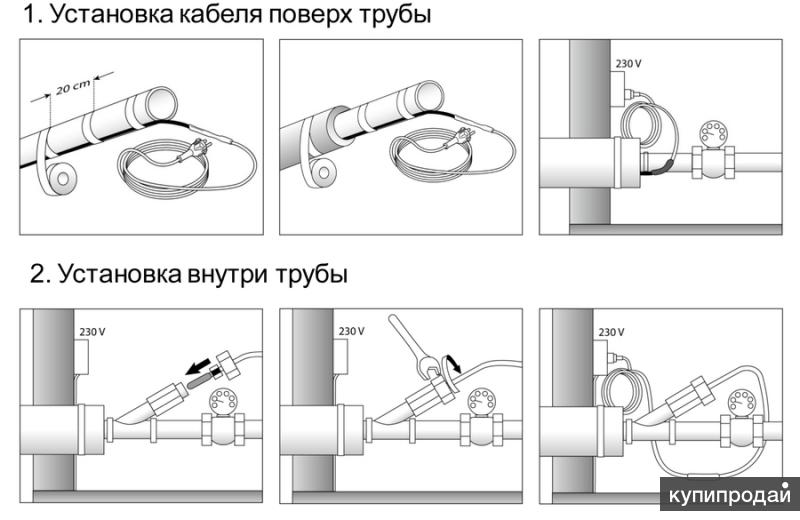 1. Установка кабеля поверх трубы

20 cm

230 V

2. Установка внутри трубы

230 V

230 V

230 V

купипродай