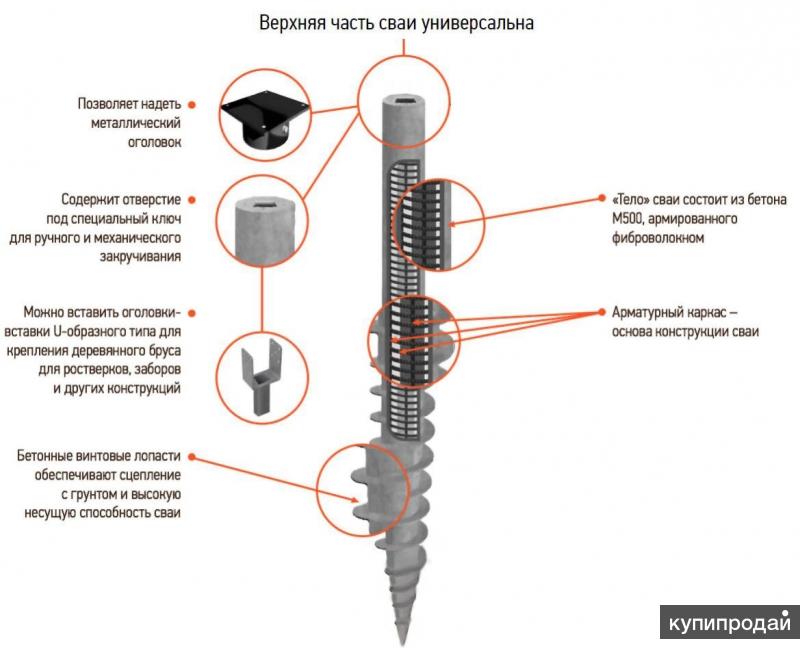 Верхняя часть сваи универсальна

Позволяет надеть металлический оголовок

Содержит отверстие под специальный ключ для ручного и механического закручивания

Можно вставить оголовки-вставки U-образного типа для крепления деревянного бруса для ростверков, заборов и других конструкций

Бетонные винтовые лопасти обеспечивают сцепление с грунтом и высокую несущую способность сваи

«Тело» сваи состоит из бетона М500, армированного фиброволокном

Арматурный каркас – основа конструкции сваи

купипродай