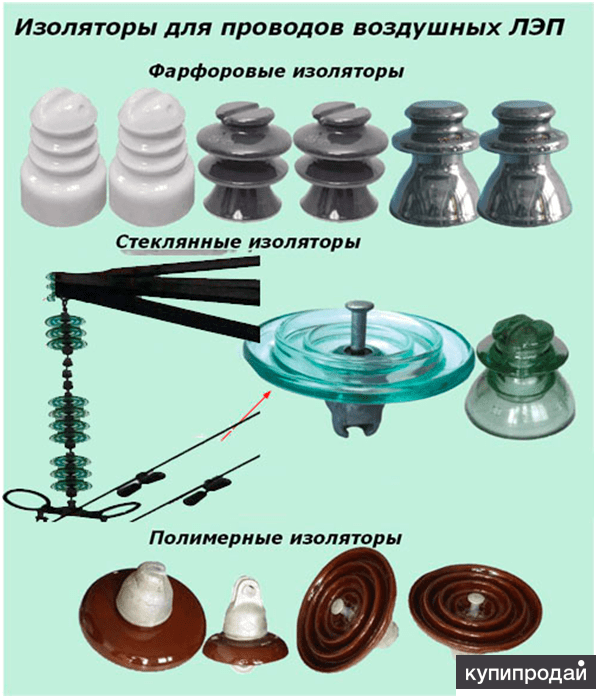 Изоляторы для проводов воздушных ЛЭП

Фарфоровые изоляторы

Стеклянные изоляторы

Полимерные изоляторы

купипродай