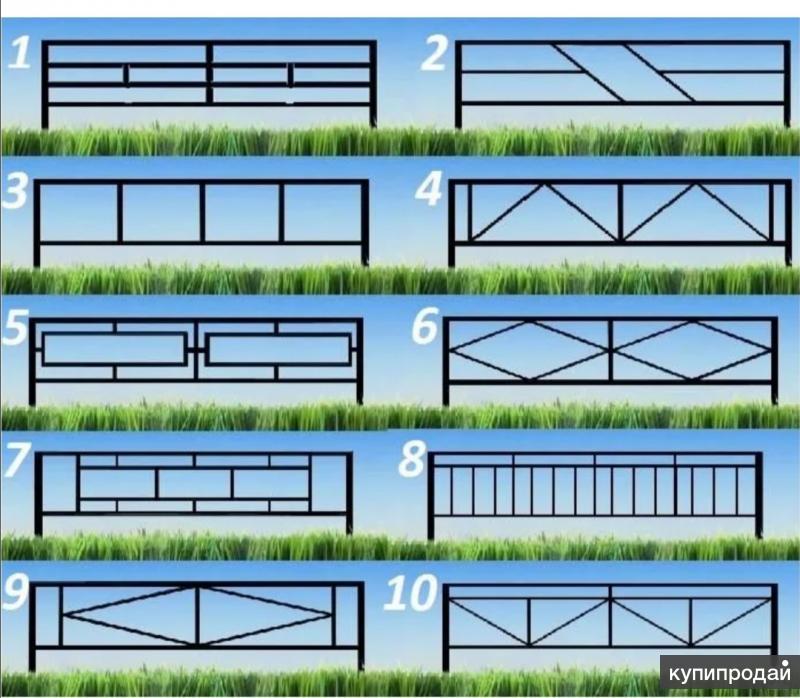 1
2
3
4
5
6
7
8
9
10
купипродай